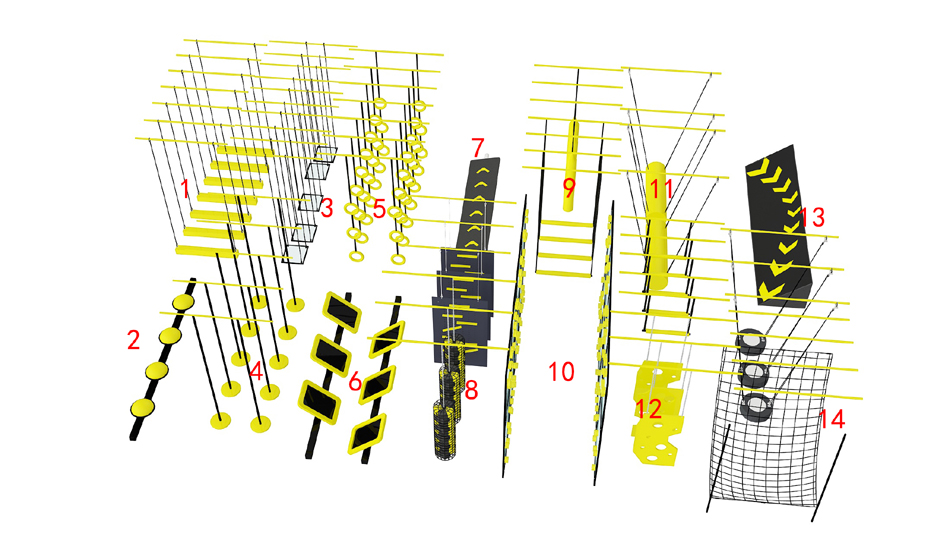 1
2
3
4
5
6
7
8
9
10
11
12
13
14